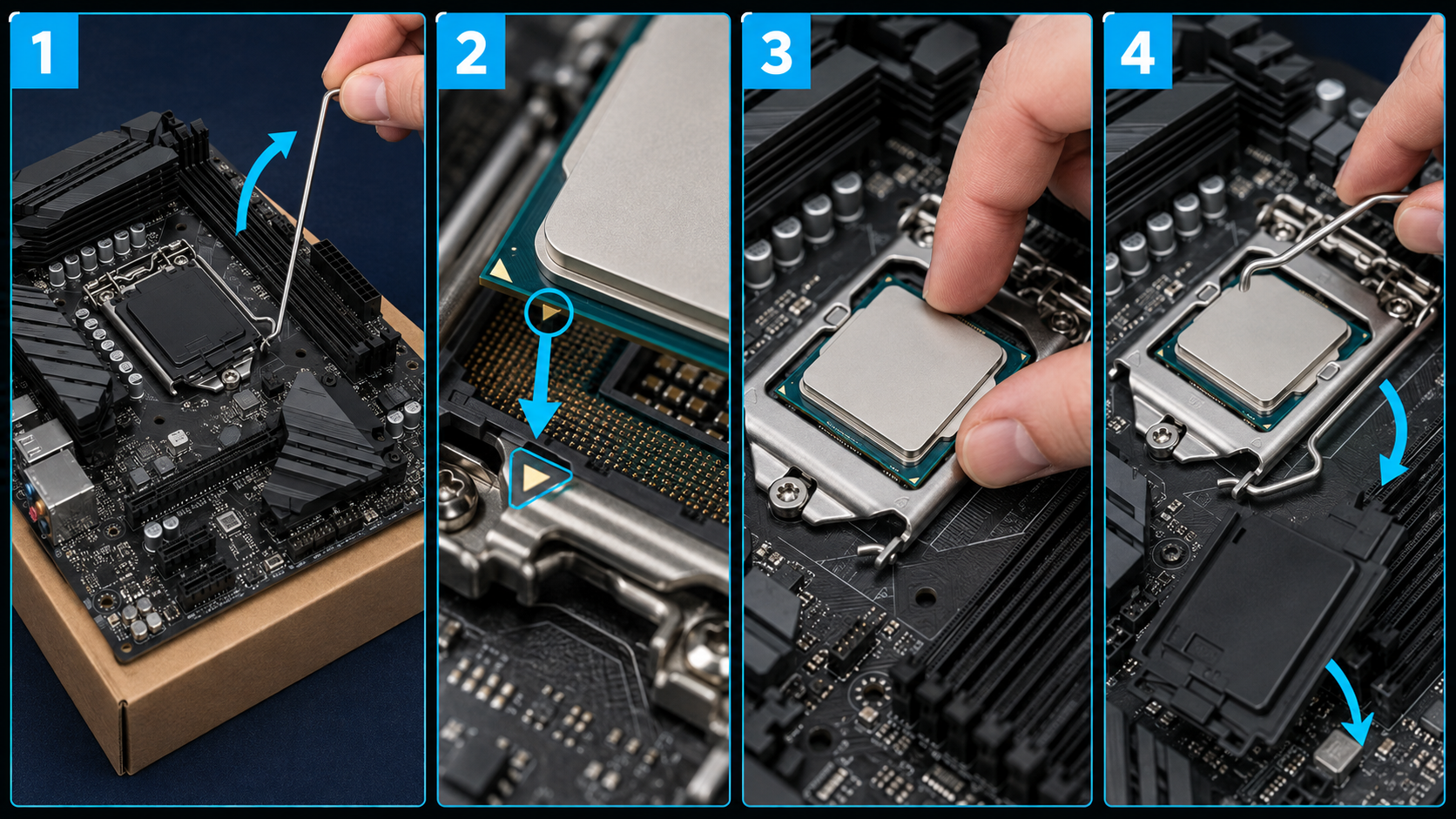 1
2
3
4