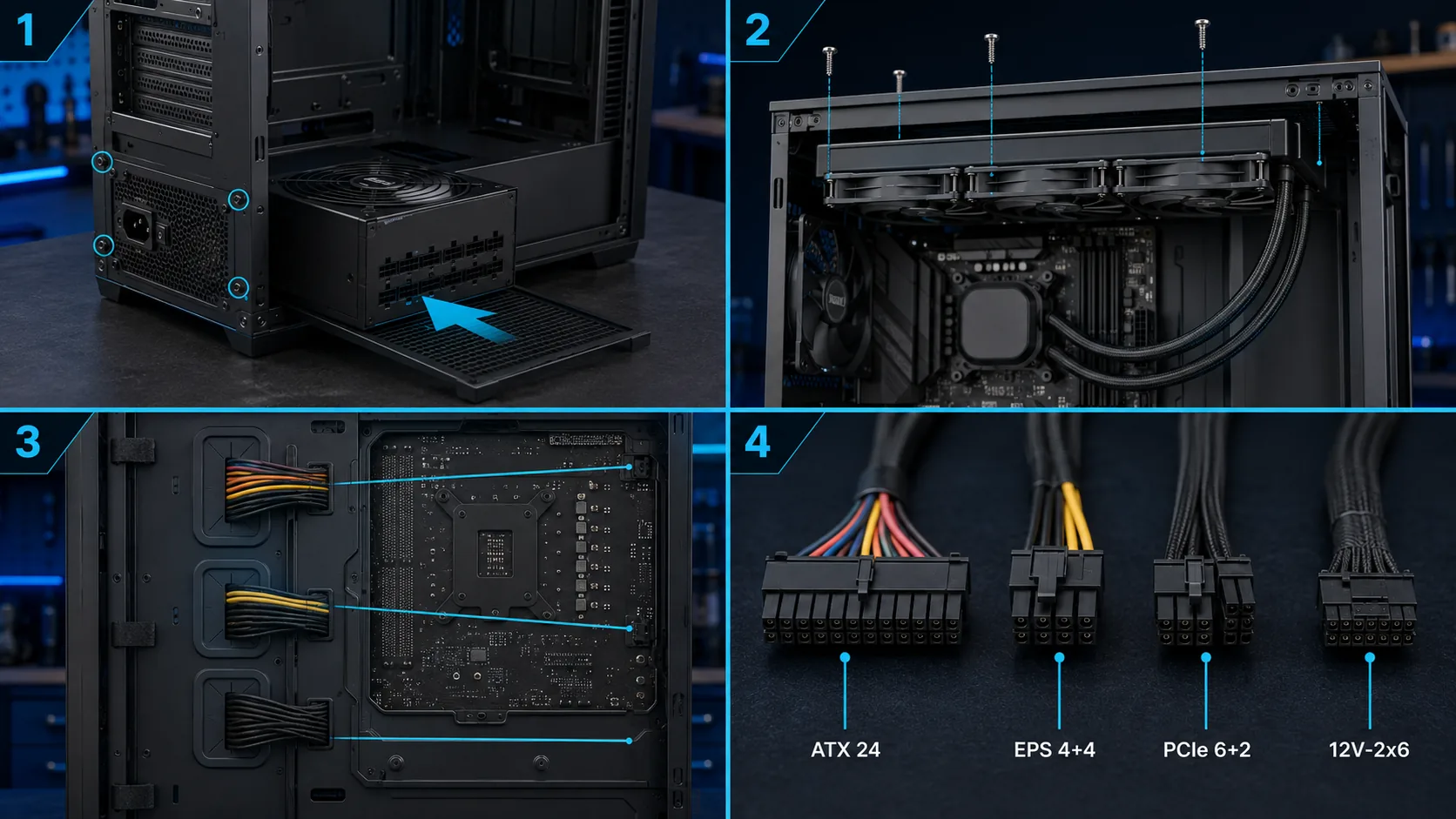 1

2

3

4

ATX 24

EPS 4+4

PCIe 6+2

12V-2x6