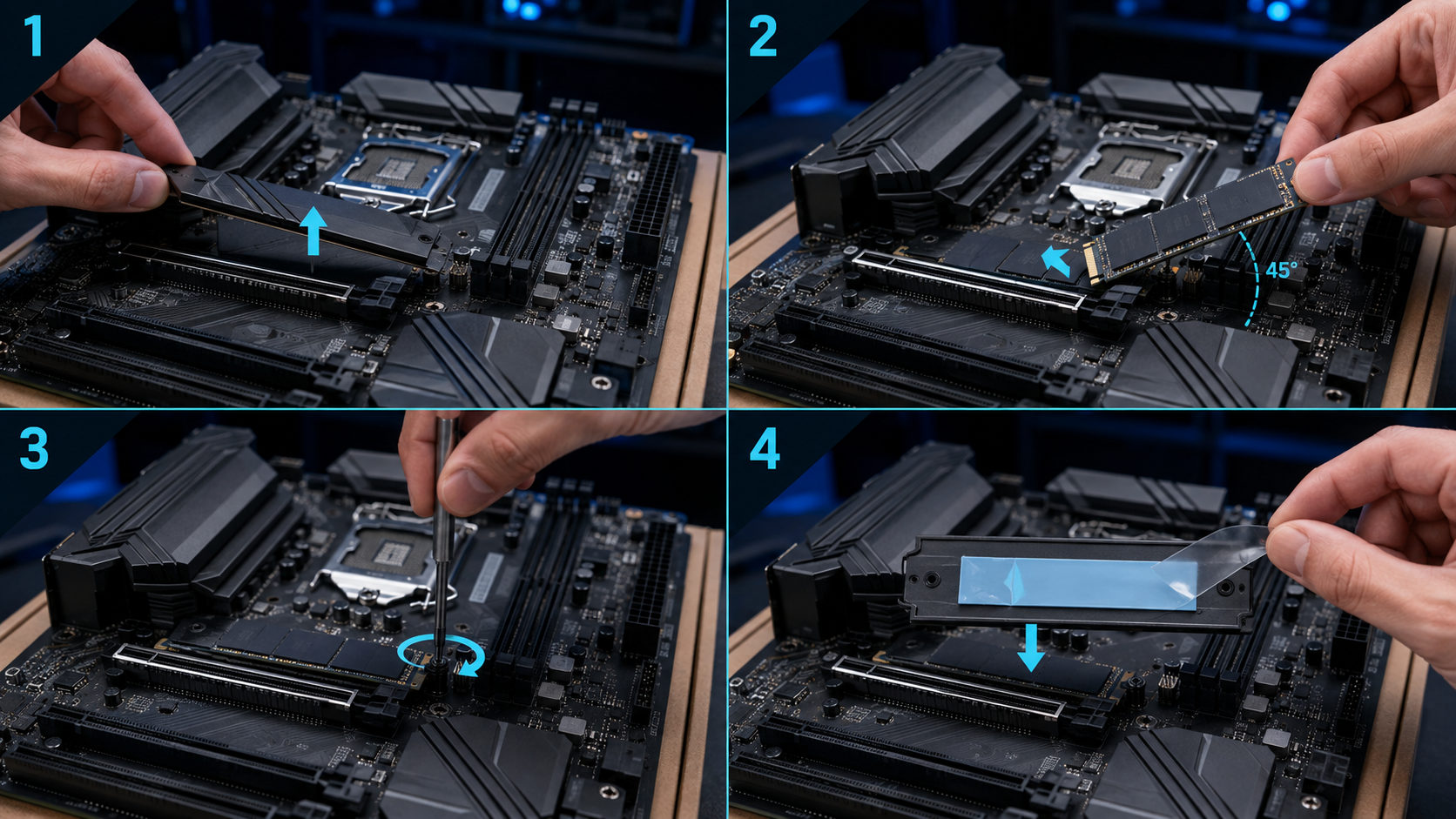 1

2

45°

3

4