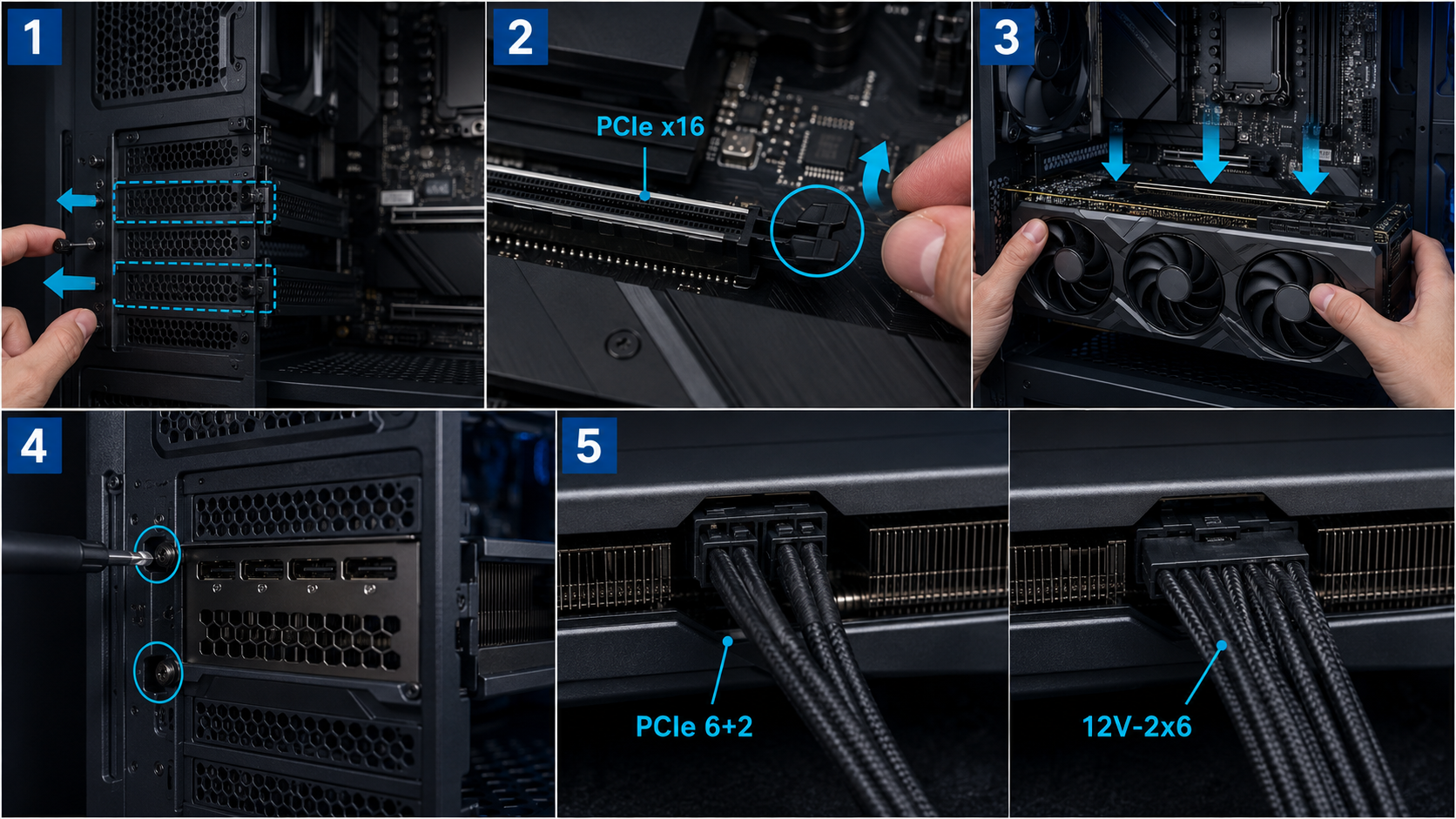 1

2

PCIe x16

3

4

5

PCIe 6+2

12V-2x6